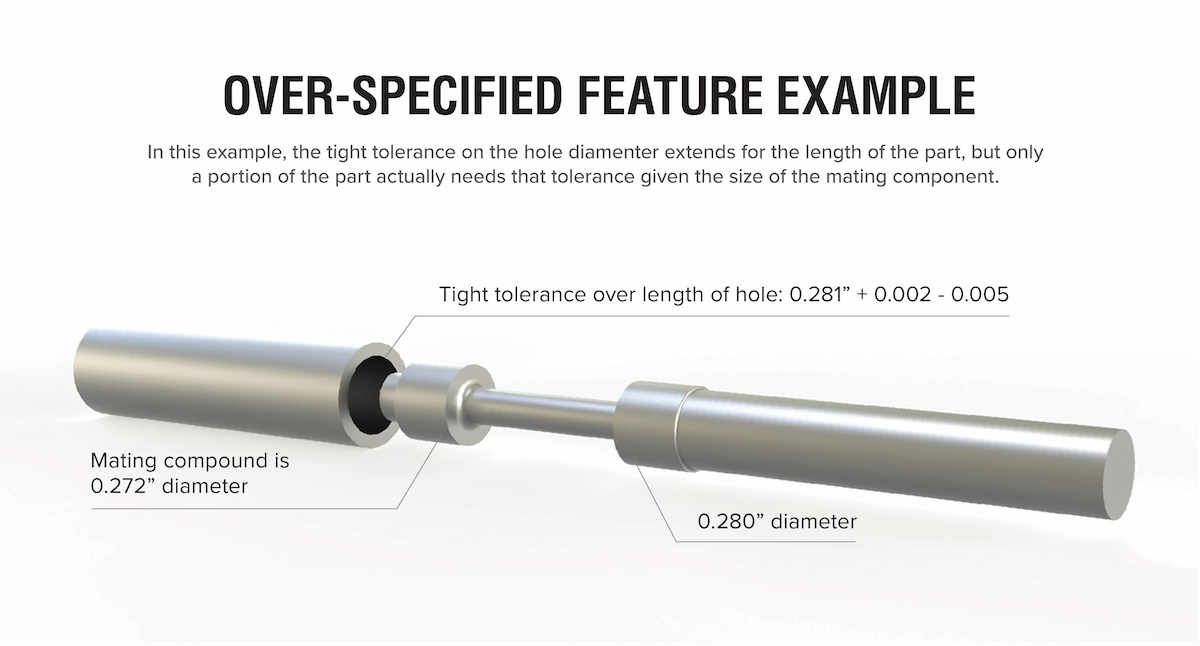 OVER-SPECIFIED FEATURE EXAMPLE

In this example, the tight tolerance on the hole diamenter extends for the length of the part, but only a portion of the part actually needs that tolerance given the size of the mating component.

Tight tolerance over length of hole: 0.281” + 0.002 - 0.005

Mating compound is 0.272” diameter

0.280” diameter